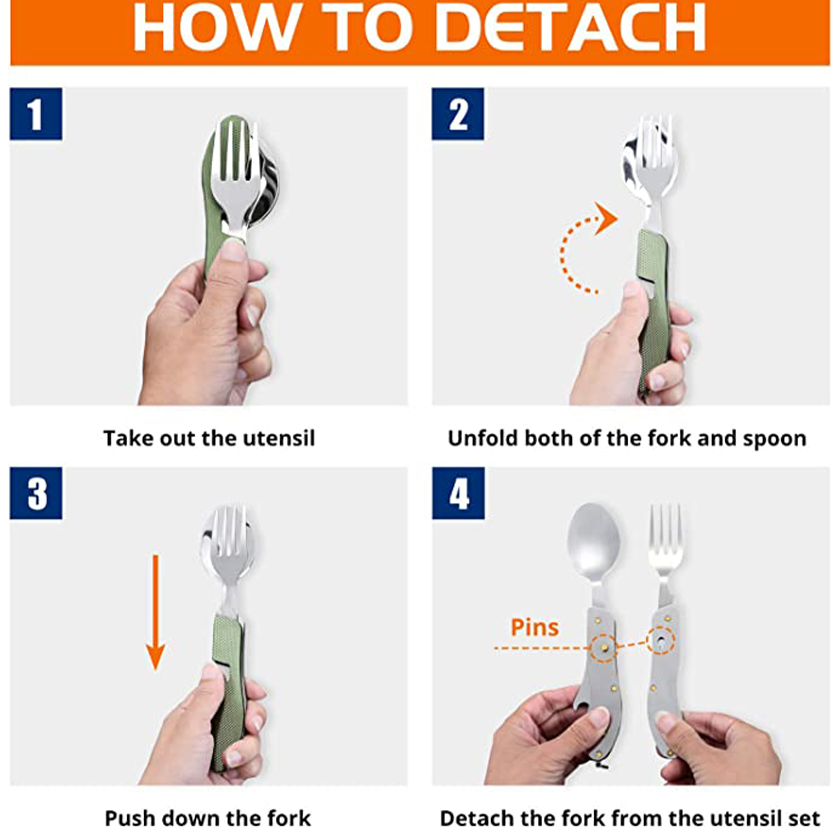 HOW TO DETACH

1

Take out the utensil

2

Unfold both of the fork and spoon

3

Push down the fork

4

Pins

Detach the fork from the utensil set